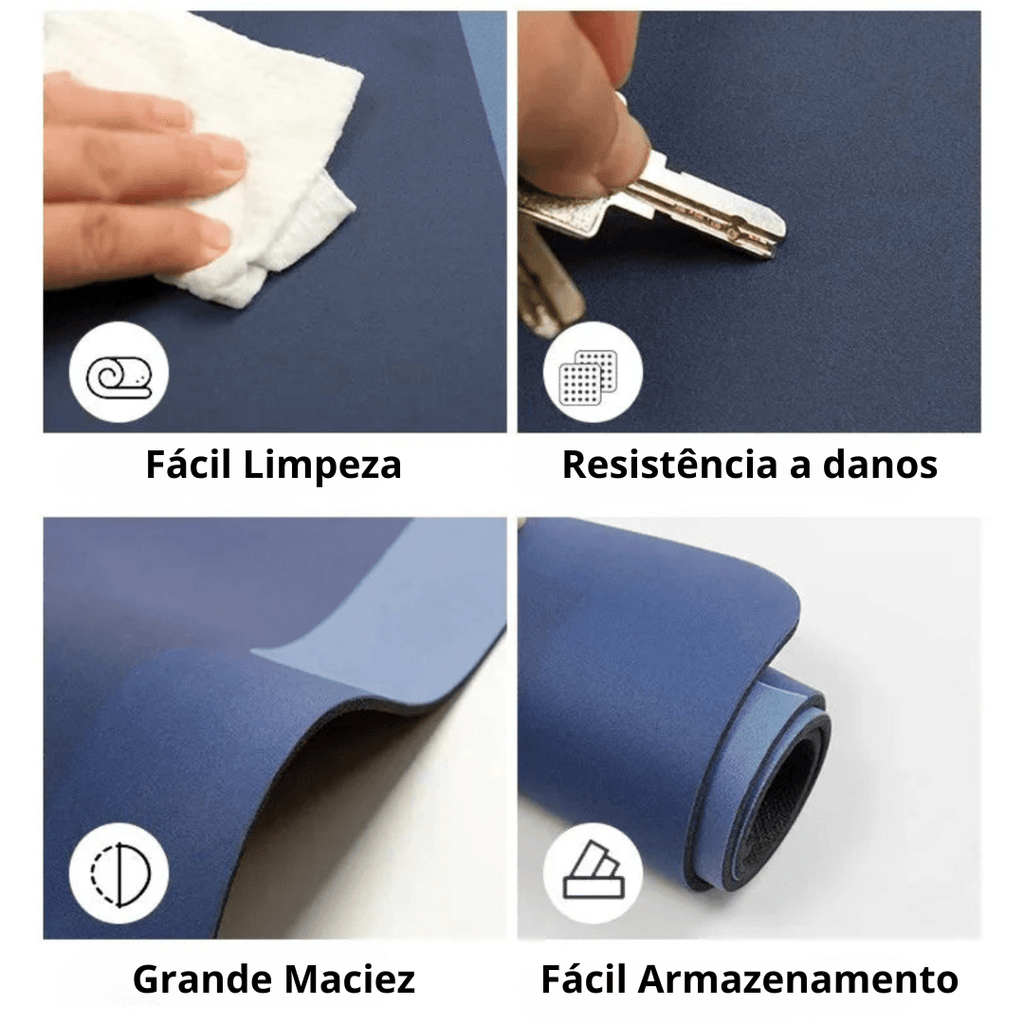 Fácil Limpeza

Resistência a danos

Grande Maciez

Fácil Armazenamento